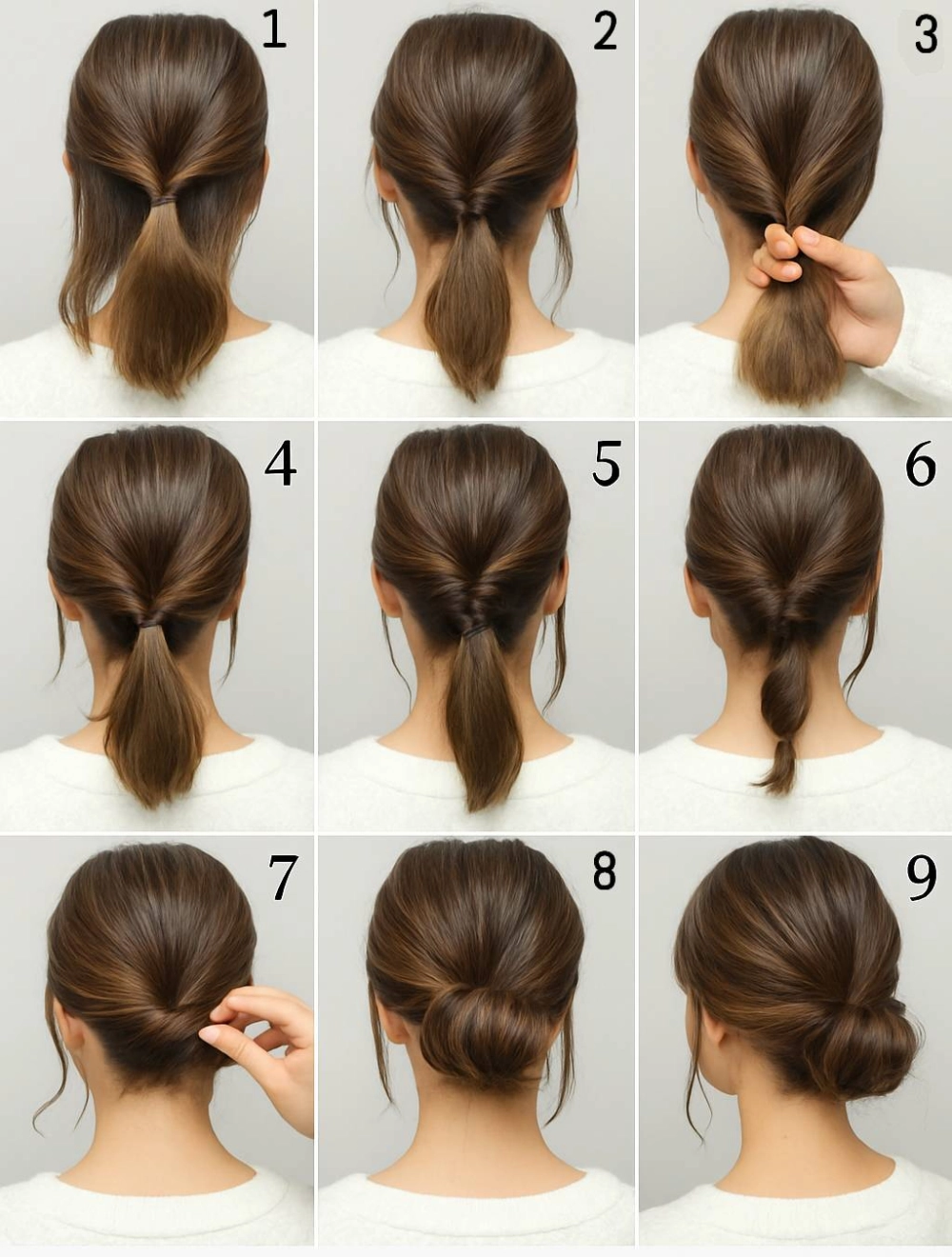 1

2

3

4

5

6

7

8

9